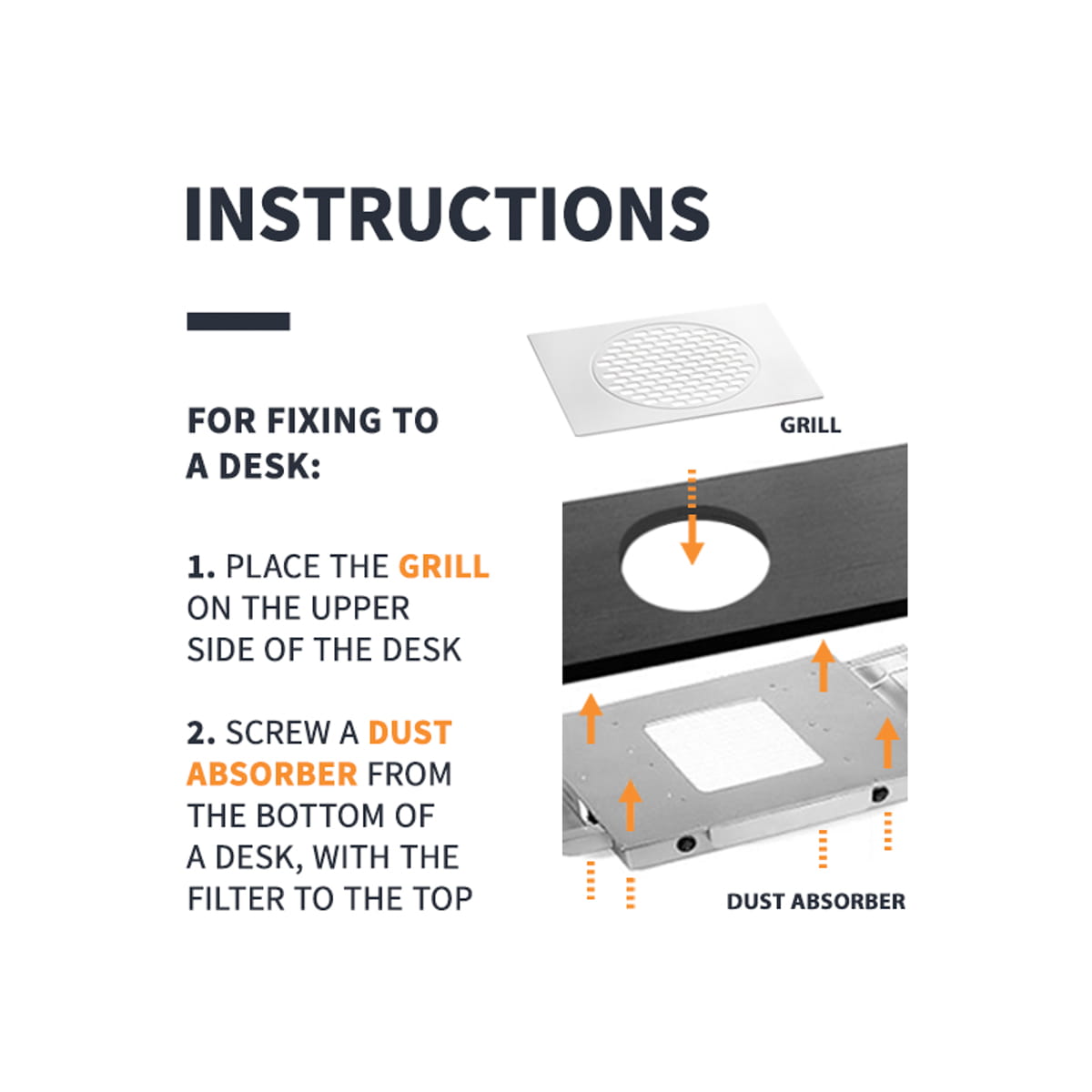 INSTRUCTIONS

FOR FIXING TO A DESK:

1. PLACE THE GRILL ON THE UPPER SIDE OF THE DESK

2. SCREW A DUST ABSORBER FROM THE BOTTOM OF A DESK, WITH THE FILTER TO THE TOP

GRILL

DUST ABSORBER